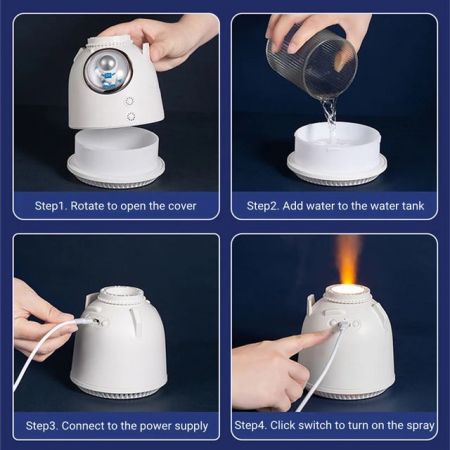 Step1. Rotate to open the cover

Step2. Add water to the water tank

Step3. Connect to the power supply

Step4. Click switch to turn on the spray